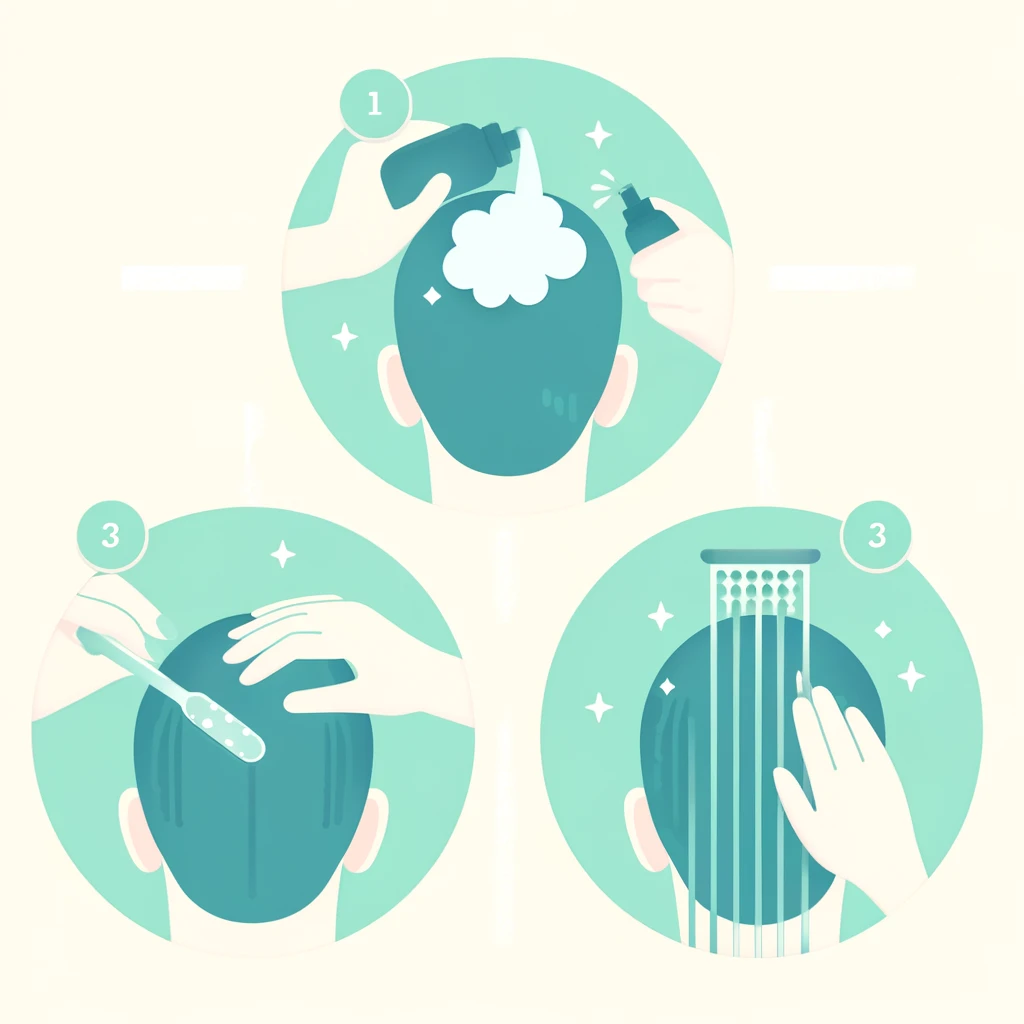 1

3

3